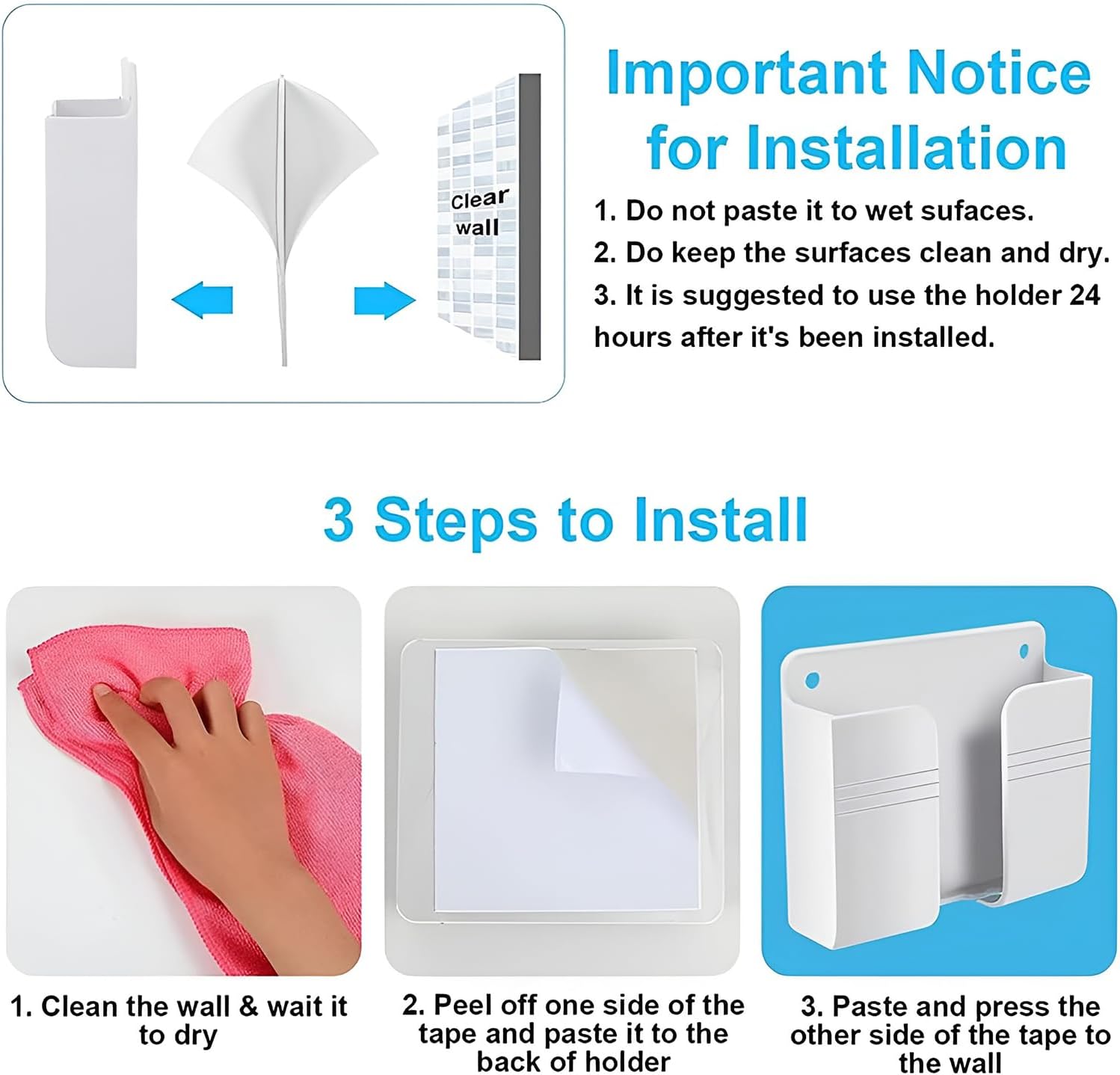 Clear wall

Important Notice for Installation

1. Do not paste it to wet sufaces.
2. Do keep the surfaces clean and dry.
3. It is suggested to use the holder 24 hours after it's been installed.

3 Steps to Install

1. Clean the wall & wait it to dry

2. Peel off one side of the tape and paste it to the back of holder

3. Paste and press the other side of the tape to the wall