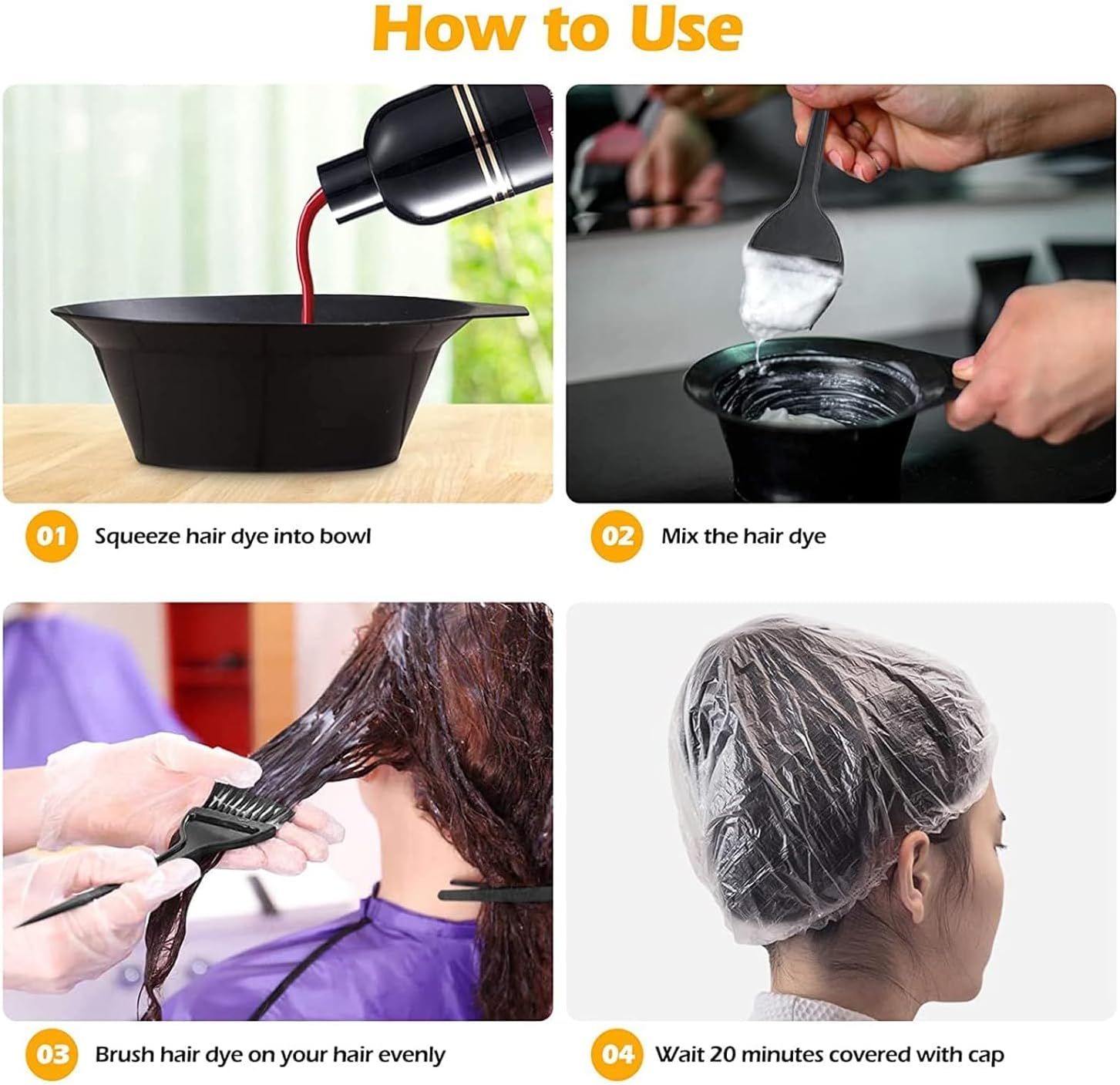 How to Use

01 Squeeze hair dye into bowl

02 Mix the hair dye

03 Brush hair dye on your hair evenly

04 Wait 20 minutes covered with cap