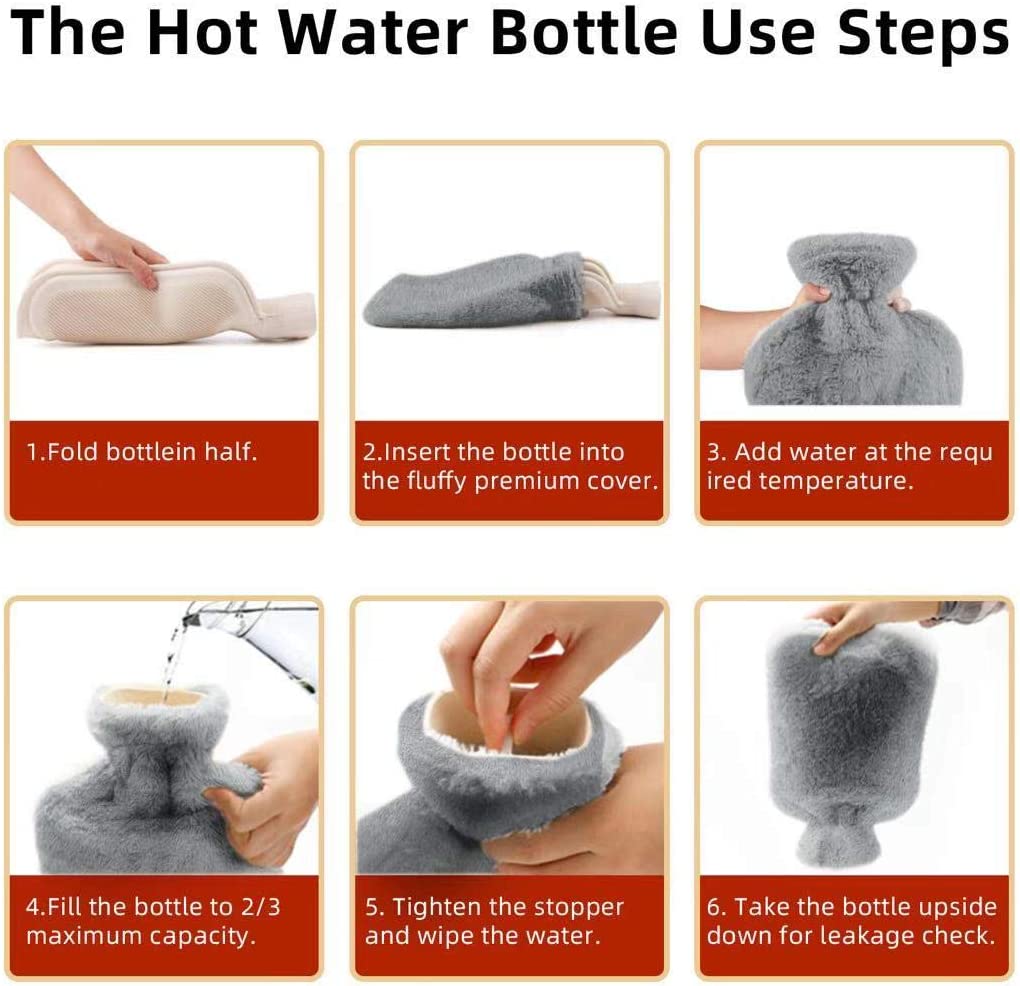 The Hot Water Bottle Use Steps

1.Fold bottlein half.

2.Insert the bottle into the fluffy premium cover.

3. Add water at the requ ired temperature.

4.Fill the bottle to 2/3 maximum capacity.

5. Tighten the stopper and wipe the water.

6. Take the bottle upside down for leakage check.