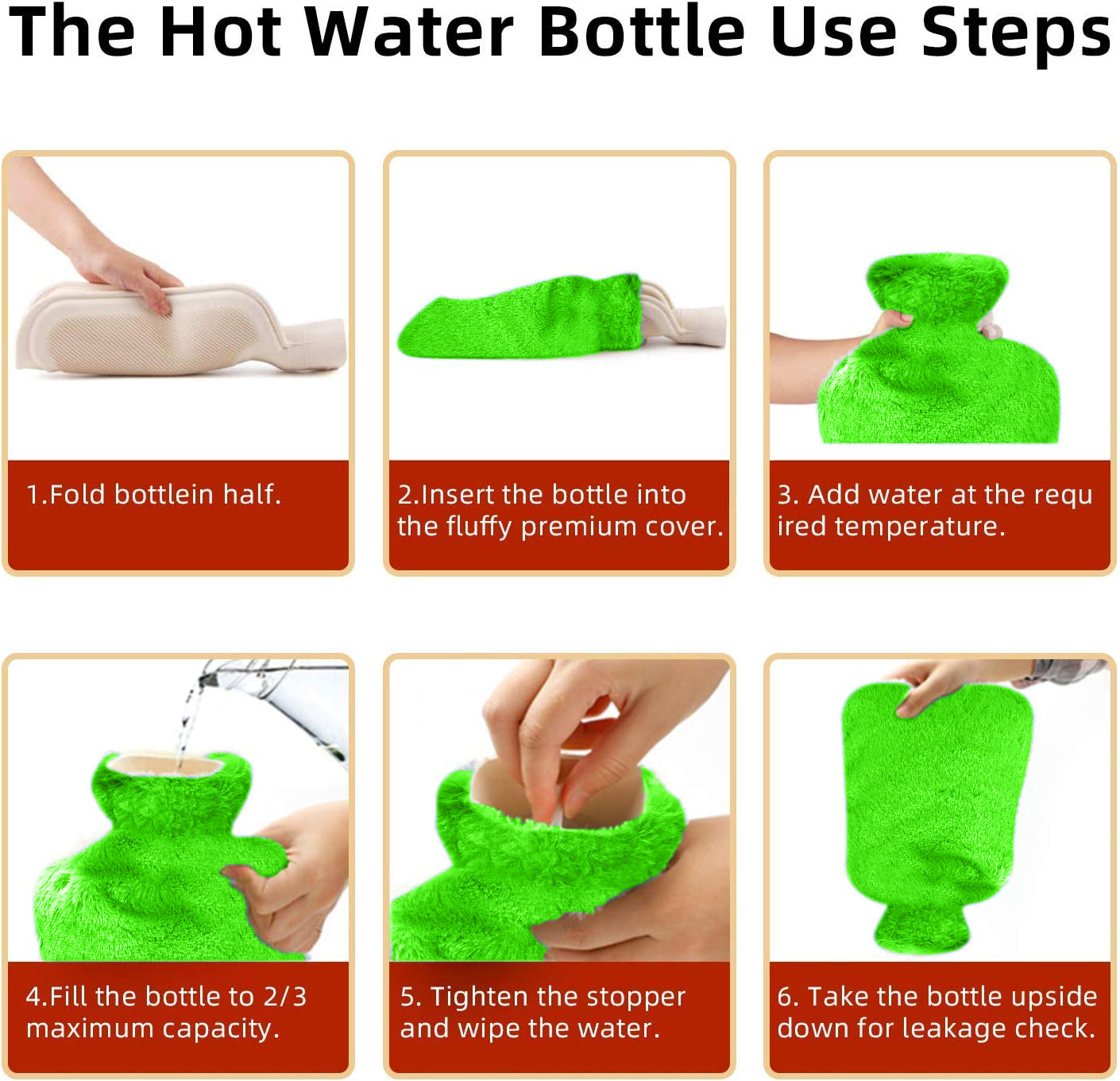 The Hot Water Bottle Use Steps

1.Fold bottlein half.

2.Insert the bottle into the fluffy premium cover.

3. Add water at the requ ired temperature.

4.Fill the bottle to 2/3 maximum capacity.

5. Tighten the stopper and wipe the water.

6. Take the bottle upside down for leakage check.