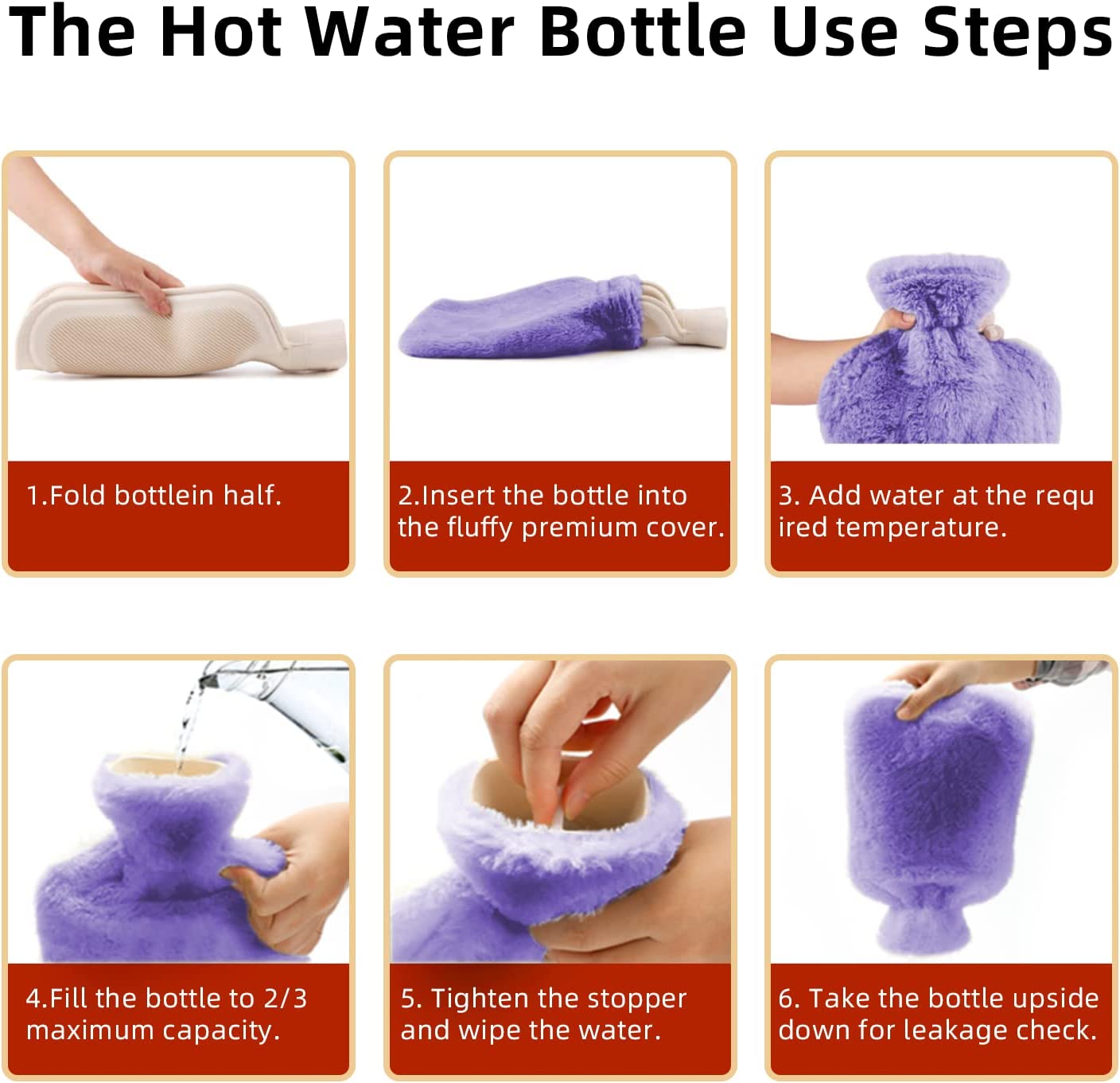 The Hot Water Bottle Use Steps

1.Fold bottlein half.

2.Insert the bottle into the fluffy premium cover.

3. Add water at the requ ired temperature.

4.Fill the bottle to 2/3 maximum capacity.

5. Tighten the stopper and wipe the water.

6. Take the bottle upside down for leakage check.