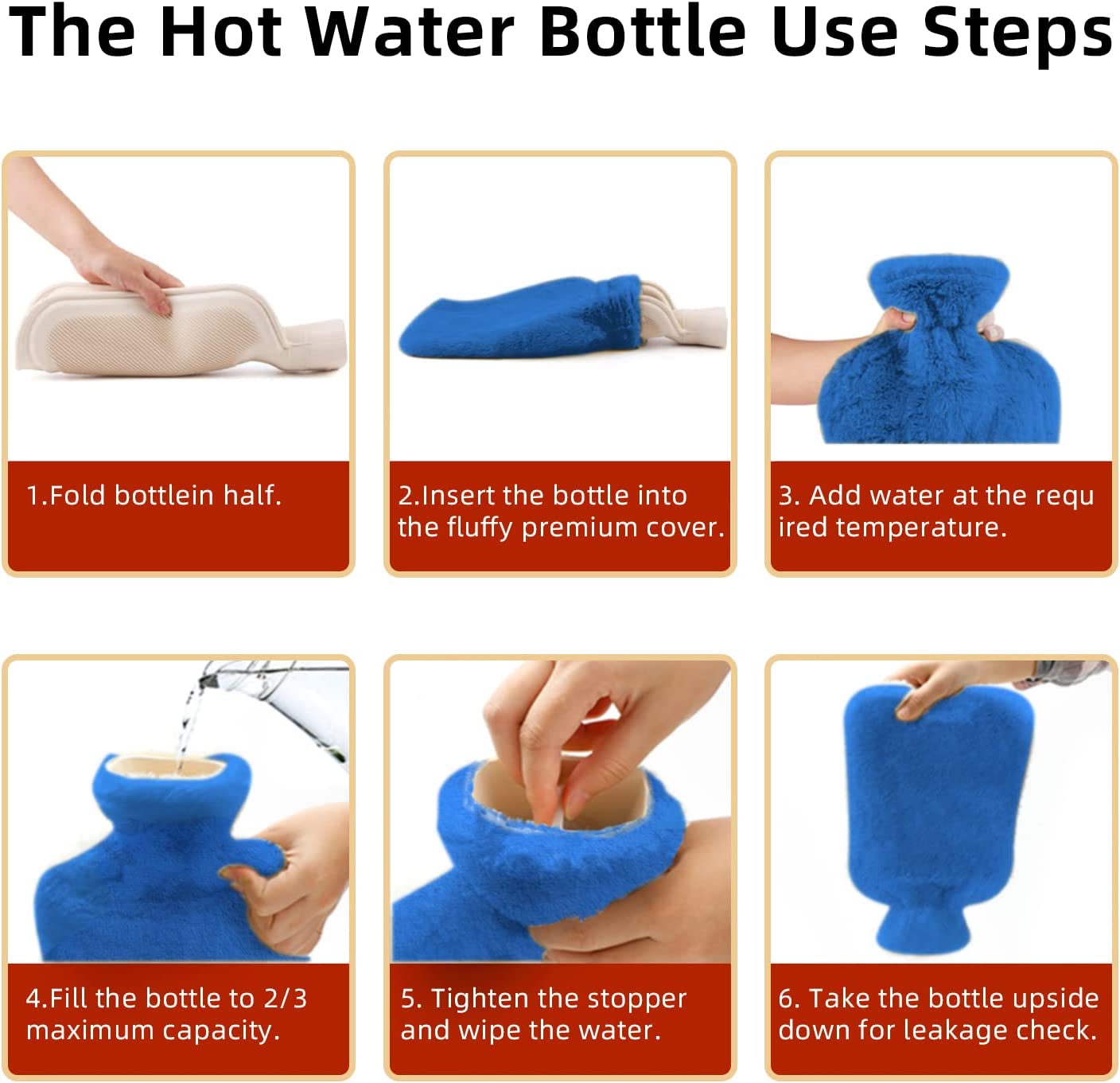 The Hot Water Bottle Use Steps

1.Fold bottlein half.

2.Insert the bottle into the fluffy premium cover.

3. Add water at the requ ired temperature.

4.Fill the bottle to 2/3 maximum capacity.

5. Tighten the stopper and wipe the water.

6. Take the bottle upside down for leakage check.