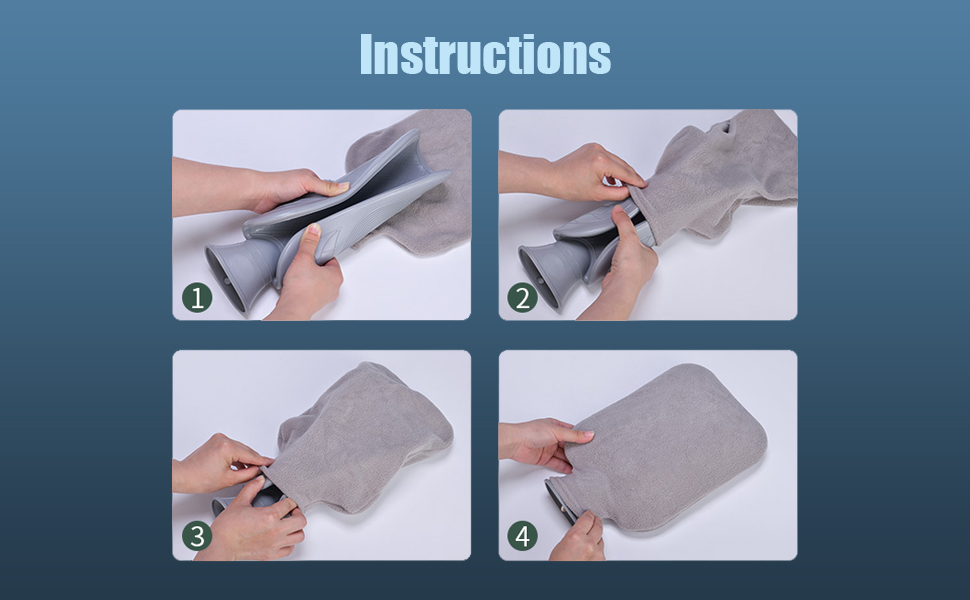 Instructions

1

2

3

4