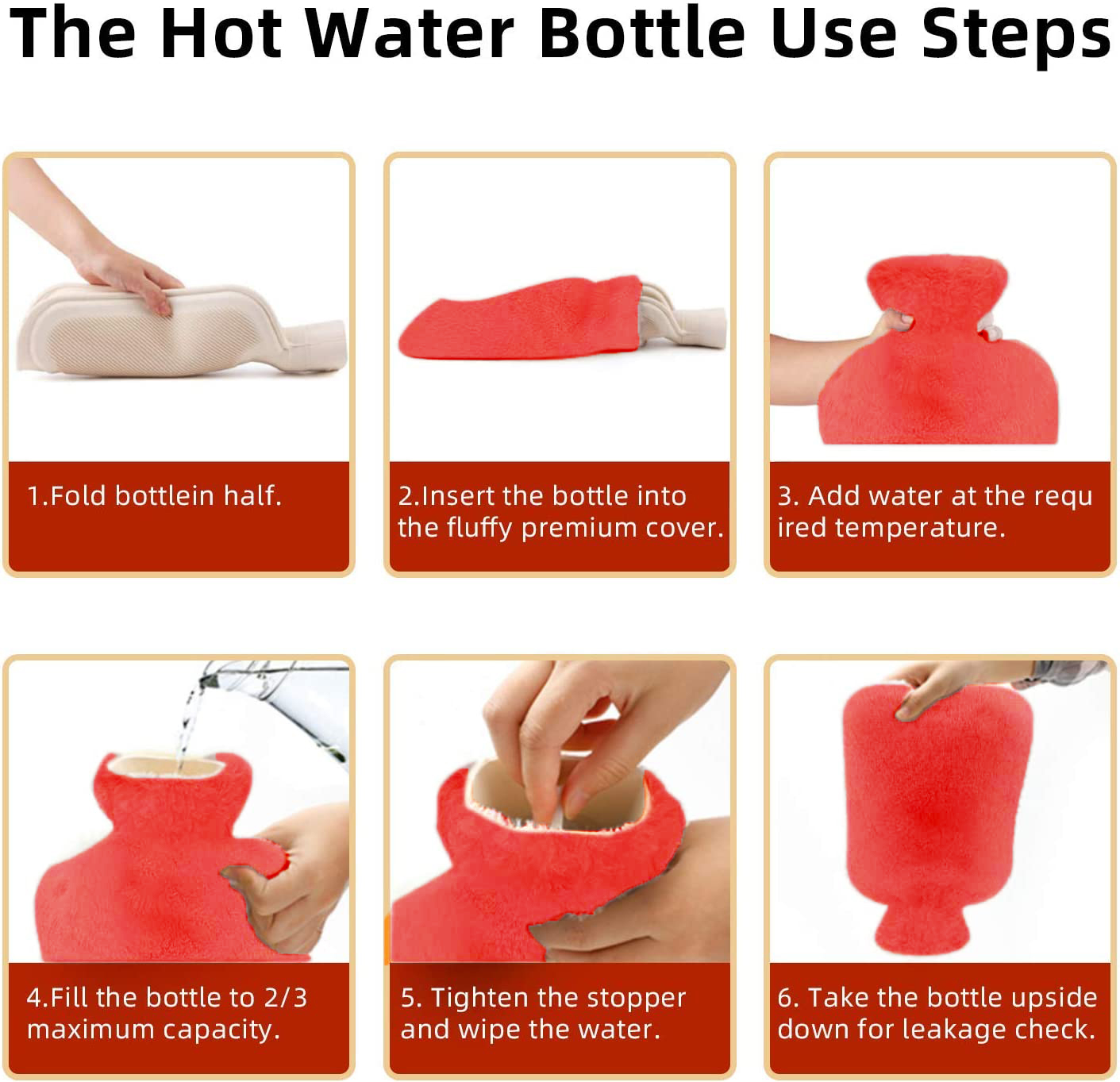 The Hot Water Bottle Use Steps

1.Fold bottlein half.

2.Insert the bottle into the fluffy premium cover.

3. Add water at the requ ired temperature.

4.Fill the bottle to 2/3 maximum capacity.

5. Tighten the stopper and wipe the water.

6. Take the bottle upside down for leakage check.