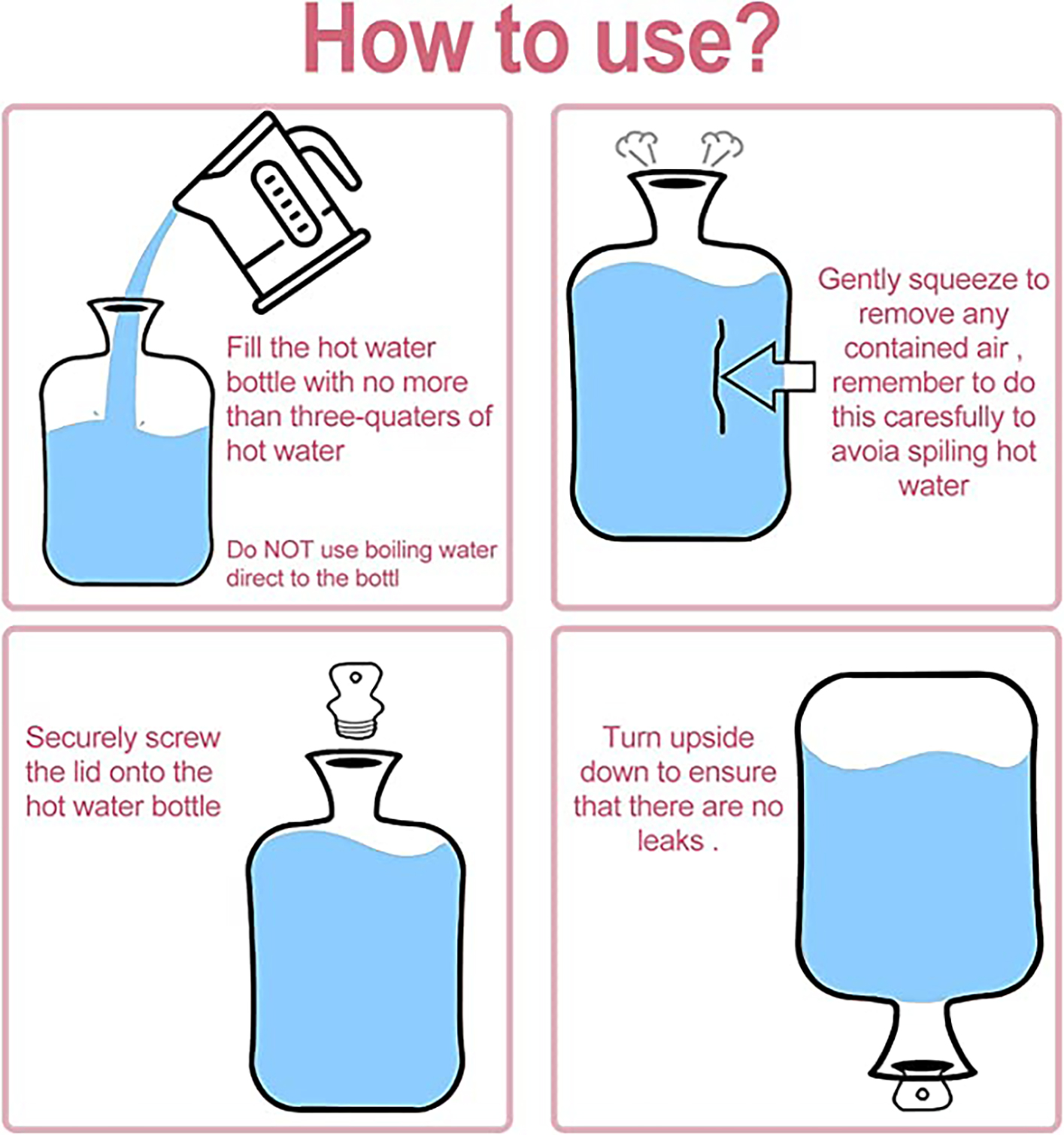 How to use?

Fill the hot water bottle with no more than three-quaters of hot water

Do NOT use boiling water direct to the bottl

Gently squeeze to remove any contained air , remember to do this caresfully to avoia spiling hot water

Securely screw the lid onto the hot water bottle

Turn upside down to ensure that there are no leaks .